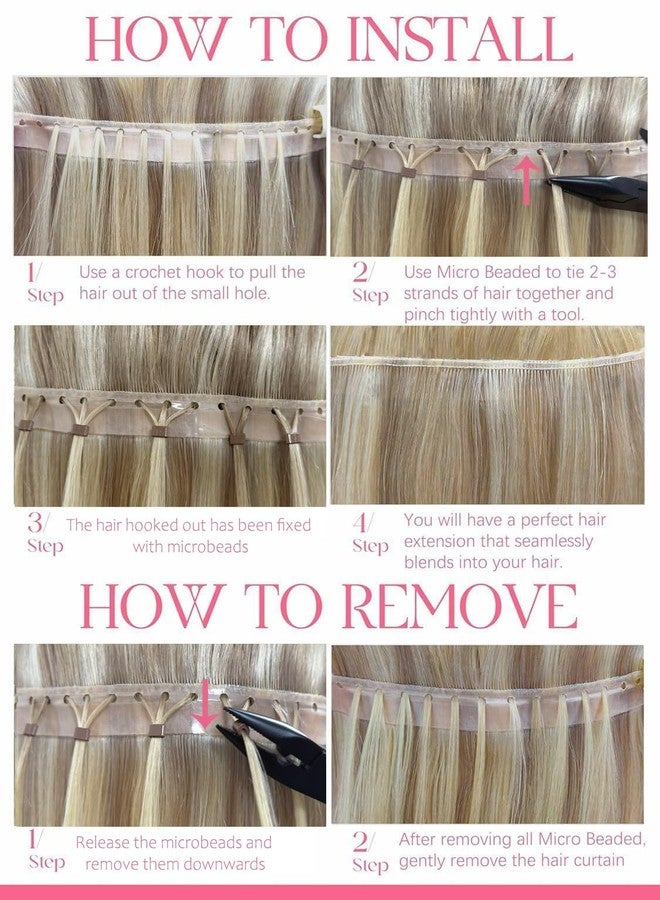 HOW TO INSTALL

1/
Step
Use a crochet hook to pull the hair out of the small hole.

2/
Step
Use Micro Beaded to tie 2-3 strands of hair together and pinch tightly with a tool.

3/
Step
The hair hooked out has been fixed with microbeads

4/
Step
You will have a perfect hair extension that seamlessly blends into your hair.

HOW TO REMOVE

1/
Step
Release the microbeads and remove them downwards

2/
Step
After removing all Micro Beaded, gently remove the hair curtain